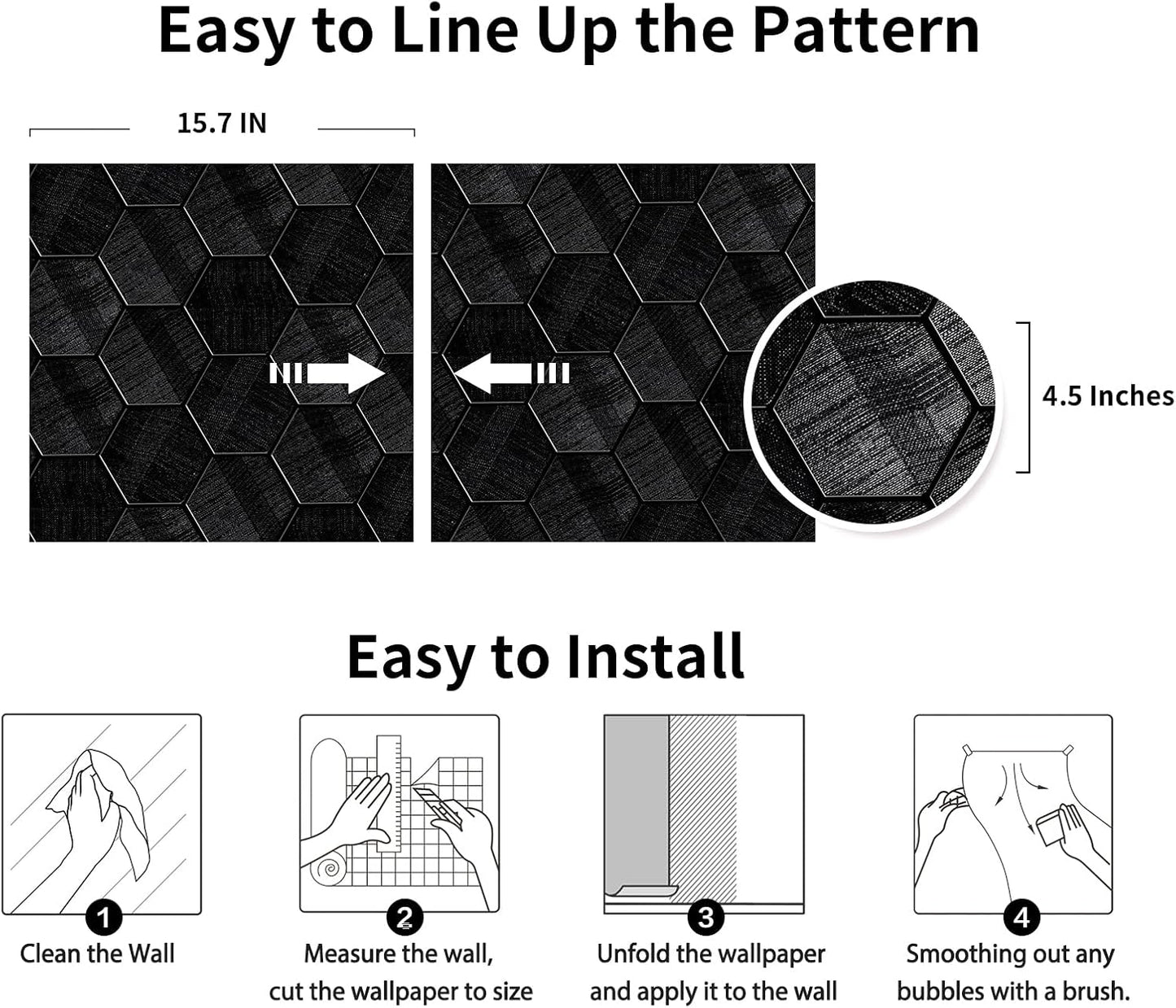 Easy to Line Up the Pattern

15.7 IN

4.5 Inches

Easy to Install

1
Clean the Wall

2
Measure the wall, cut the wallpaper to size

3
Unfold the wallpaper and apply it to the wall

4
Smoothing out any bubbles with a brush.